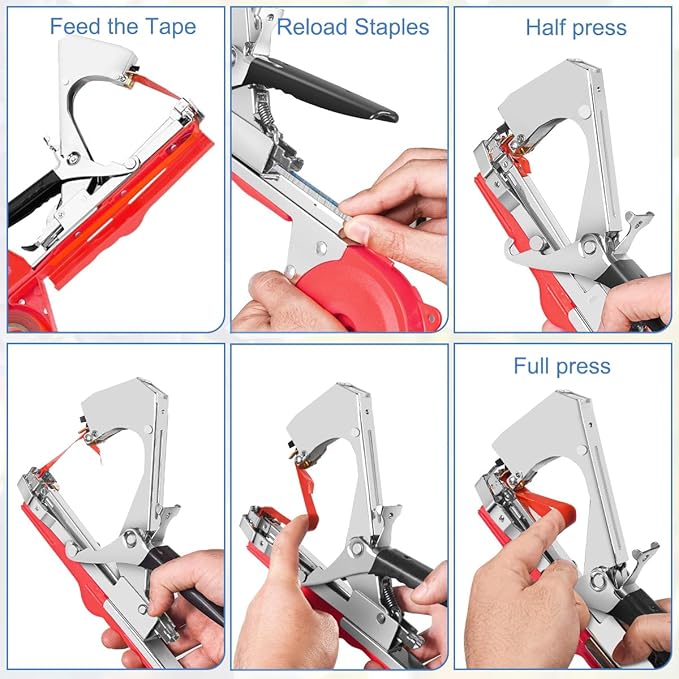 Feed the Tape

Reload Staples

Half press

Full press