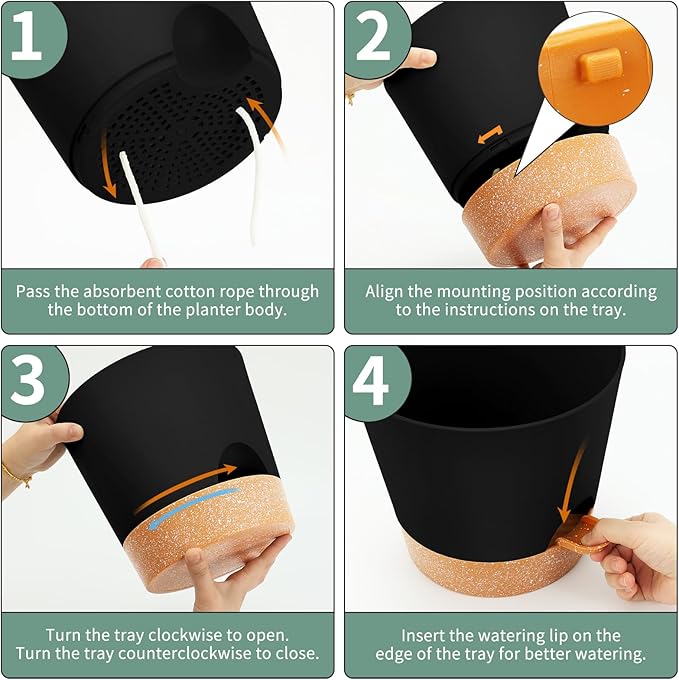 1

Pass the absorbent cotton rope through the bottom of the planter body.

2

Align the mounting position according to the instructions on the tray.

3

Turn the tray clockwise to open.
Turn the tray counterclockwise to close.

4

Insert the watering lip on the edge of the tray for better watering.