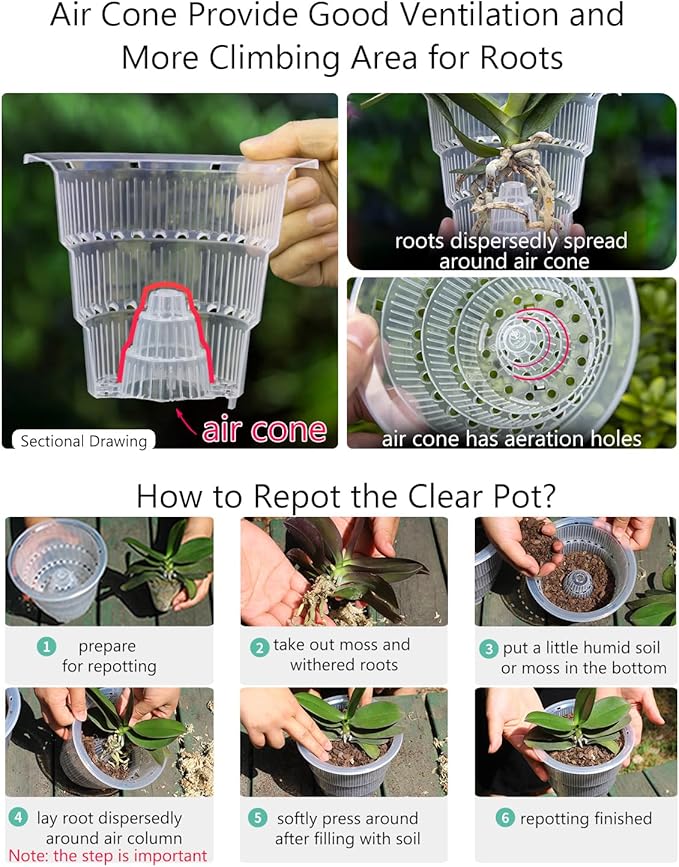 Air Cone Provide Good Ventilation and More Climbing Area for Roots

Sectional Drawing

air cone

roots dispersedly spread around air cone

air cone has aeration holes

How to Repot the Clear Pot?

1 prepare for repotting

2 take out moss and withered roots

3 put a little humid soil or moss in the bottom

4 lay root dispersedly around air column
Note: the step is important

5 softly press around after filling with soil

6 repotting finished