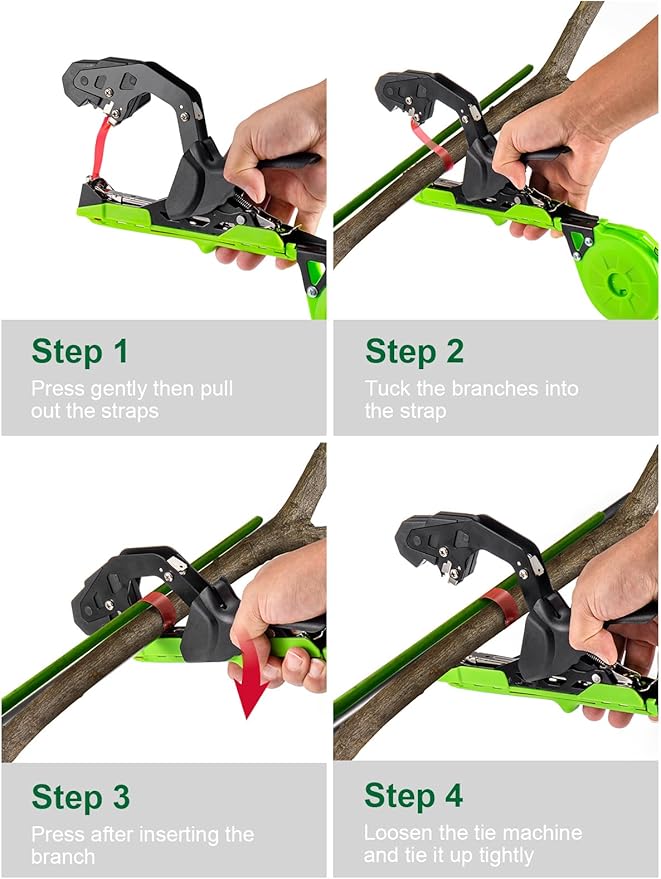 Step 1
Press gently then pull out the straps

Step 2
Tuck the branches into the strap

Step 3
Press after inserting the branch

Step 4
Loosen the tie machine and tie it up tightly