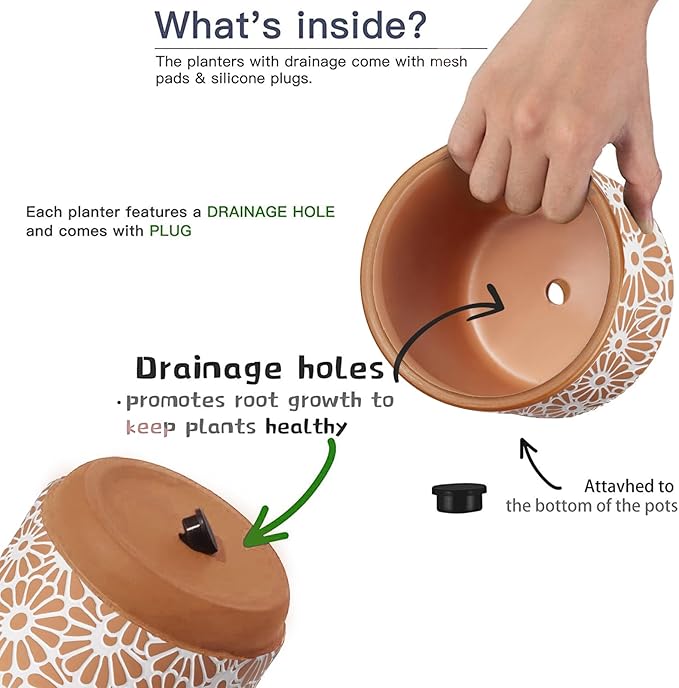 What's inside?

The planters with drainage come with mesh pads & silicone plugs.

Each planter features a DRAINAGE HOLE and comes with PLUG

Drainage holes
·promotes root growth to keep plants healthy

Attavhed to the bottom of the pots