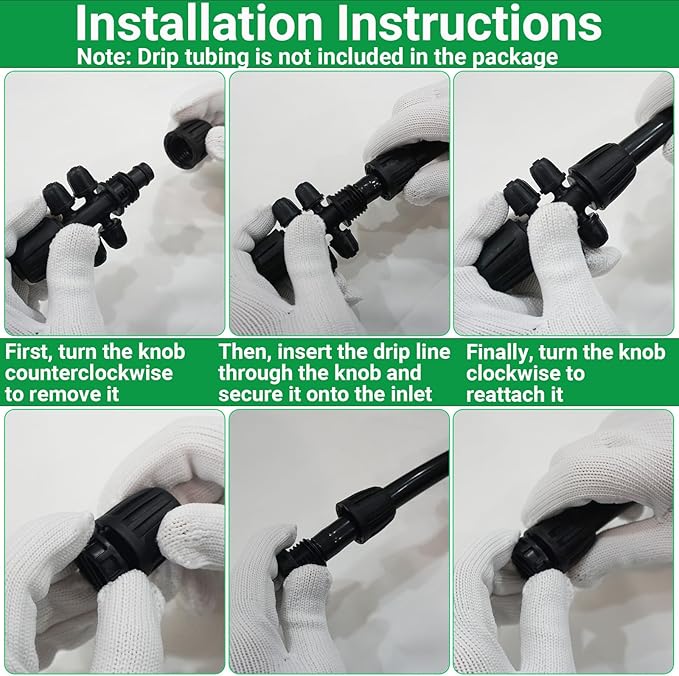 Installation Instructions

Note: Drip tubing is not included in the package

First, turn the knob counterclockwise to remove it

Then, insert the drip line through the knob and secure it onto the inlet

Finally, turn the knob clockwise to reattach it