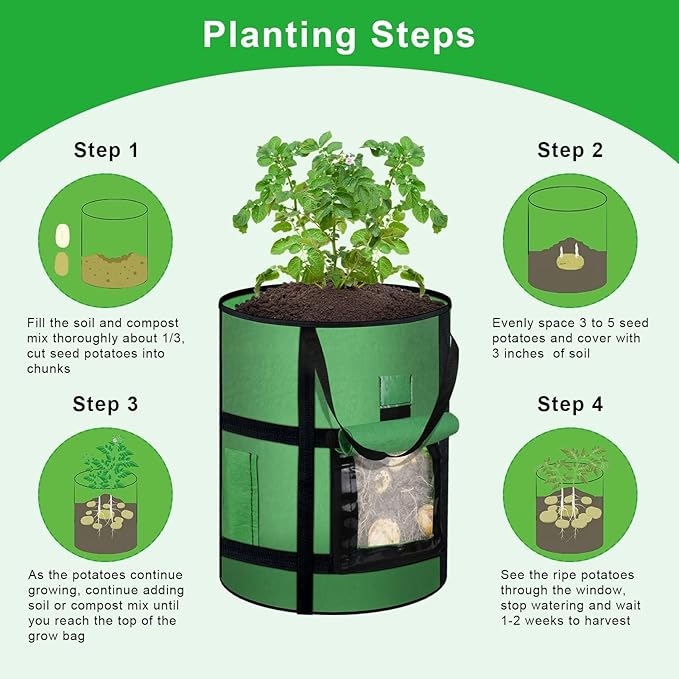 Planting Steps

Step 1

Fill the soil and compost mix thoroughly about 1/3, cut seed potatoes into chunks

Step 2

Evenly space 3 to 5 seed potatoes and cover with 3 inches of soil

Step 3

As the potatoes continue growing, continue adding soil or compost mix until you reach the top of the grow bag

Step 4

See the ripe potatoes through the window, stop watering and wait 1-2 weeks to harvest