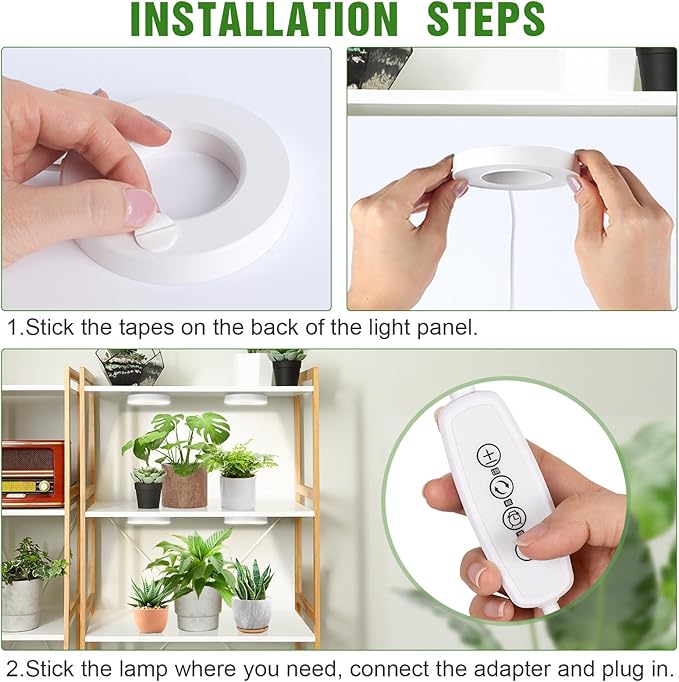 INSTALLATION STEPS

1.Stick the tapes on the back of the light panel.

2.Stick the lamp where you need, connect the adapter and plug in.