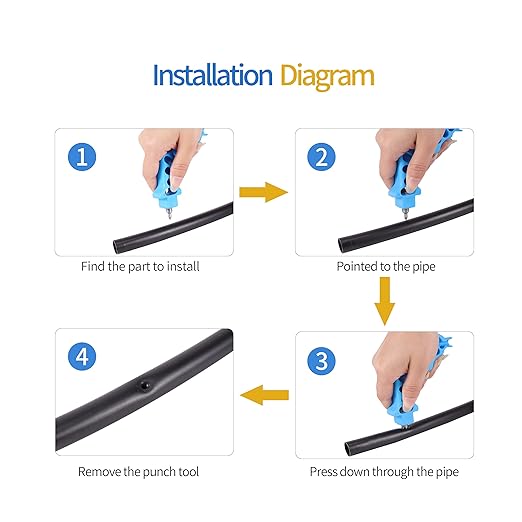 Installation Diagram

1

Find the part to install

2

Pointed to the pipe

3

Press down through the pipe

4

Remove the punch tool