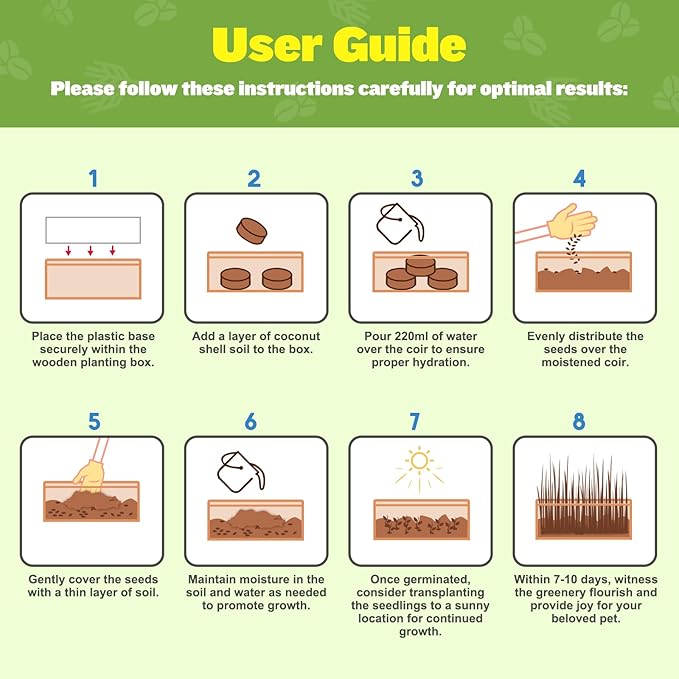 User Guide

Please follow these instructions carefully for optimal results:

1

Place the plastic base securely within the wooden planting box.

2

Add a layer of coconut shell soil to the box.

3

Pour 220ml of water over the coir to ensure proper hydration.

4

Evenly distribute the seeds over the moistened coir.

5

Gently cover the seeds with a thin layer of soil.

6

Maintain moisture in the soil and water as needed to promote growth.

7

Once germinated, consider transplanting the seedlings to a sunny location for continued growth.

8

Within 7-10 days, witness the greenery flourish and provide joy for your beloved pet.