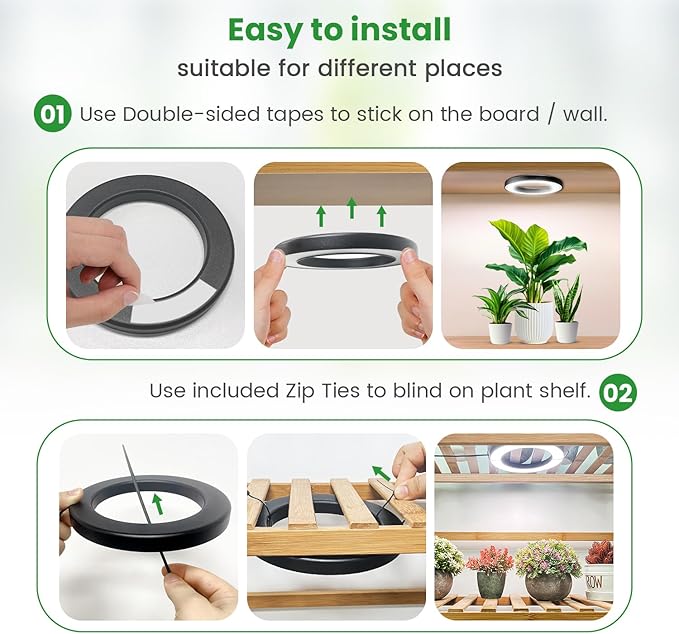 Easy to install

suitable for different places

01 Use Double-sided tapes to stick on the board / wall.

Use included Zip Ties to blind on plant shelf. 02

ROW