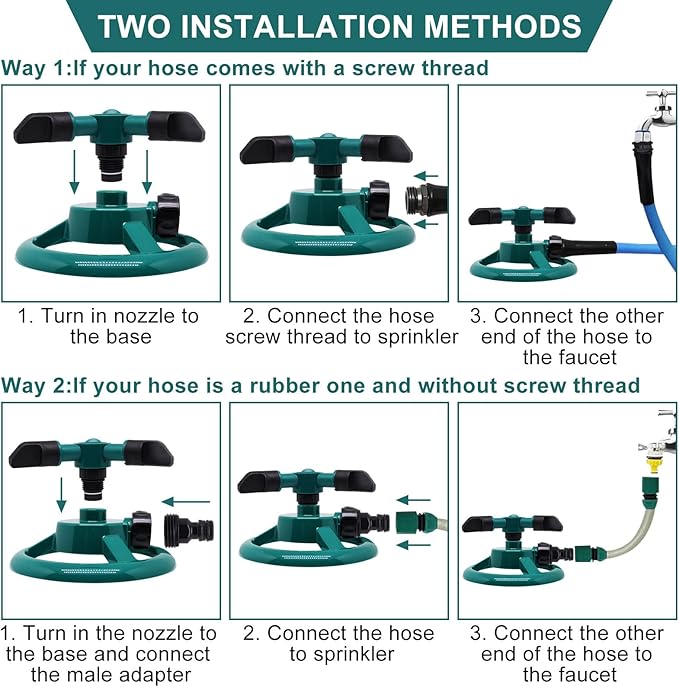 TWO INSTALLATION METHODS

Way 1:If your hose comes with a screw thread

1. Turn in nozzle to the base

2. Connect the hose screw thread to sprinkler

3. Connect the other end of the hose to the faucet

Way 2:If your hose is a rubber one and without screw thread

1. Turn in the nozzle to the base and connect the male adapter

2. Connect the hose to sprinkler

3. Connect the other end of the hose to the faucet