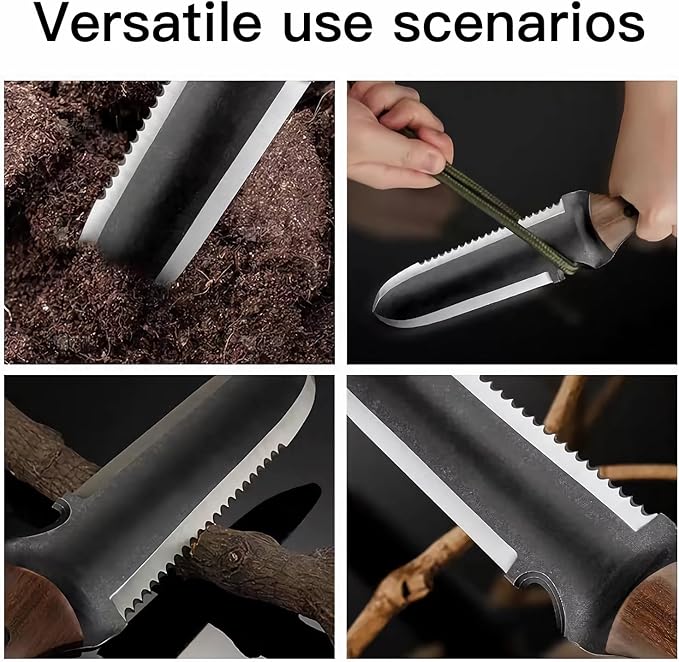 Versatile use scenarios