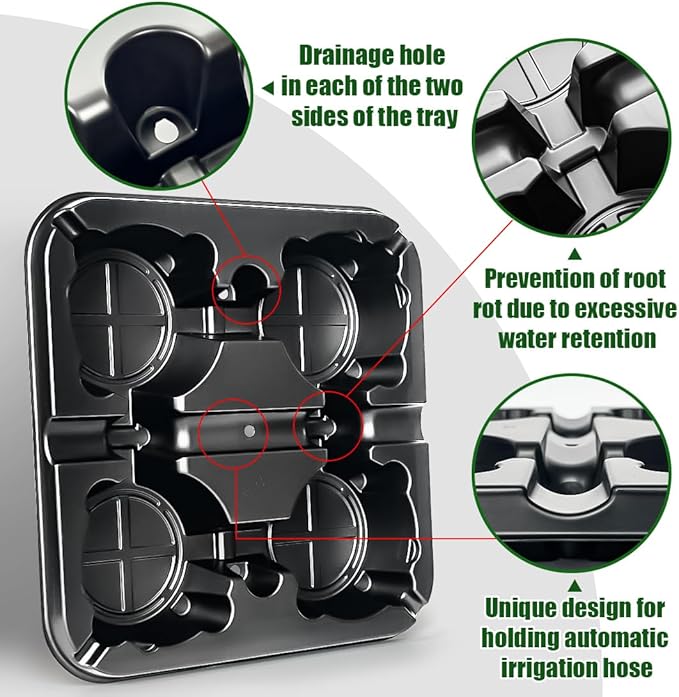 Drainage hole in each of the two sides of the tray

Prevention of root rot due to excessive water retention

Unique design for holding automatic irrigation hose