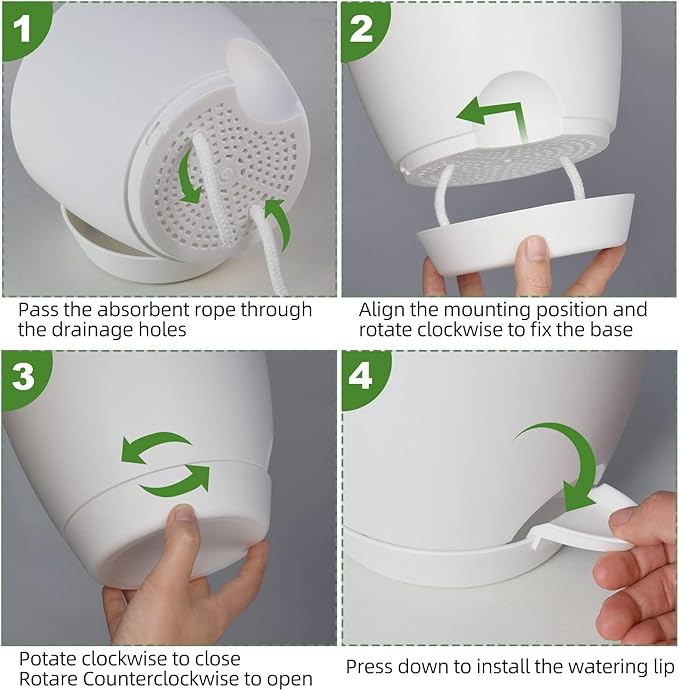 1

Pass the absorbent rope through the drainage holes

2

Align the mounting position and rotate clockwise to fix the base

3

Potate clockwise to close
Rotare Counterclockwise to open

4

Press down to install the watering lip