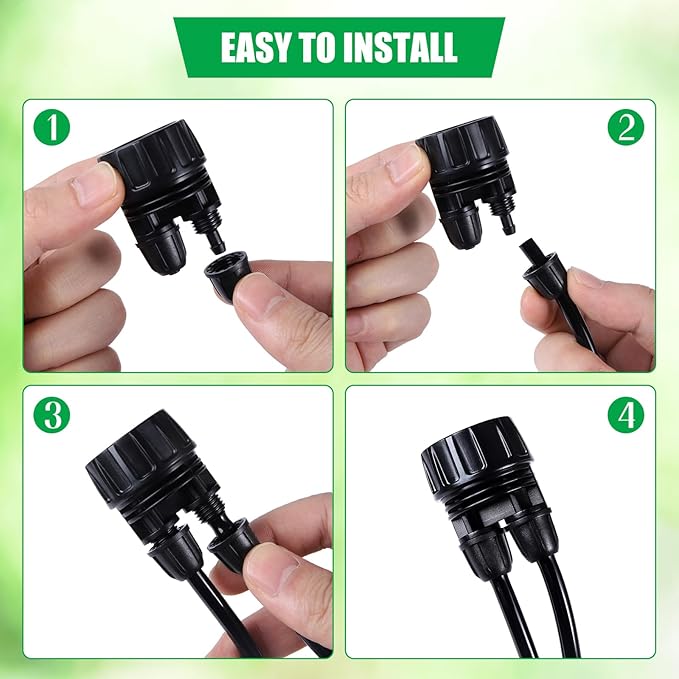 EASY TO INSTALL

1

2

3

4