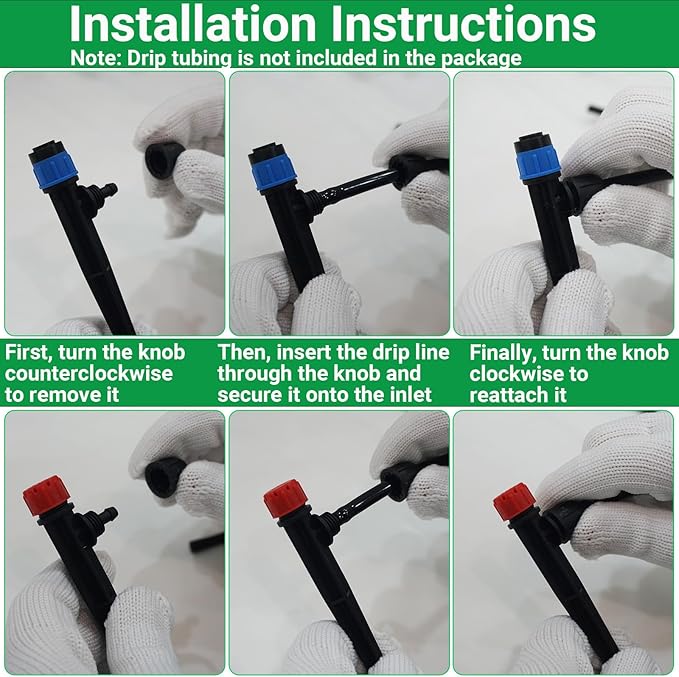 Installation Instructions

Note: Drip tubing is not included in the package

First, turn the knob counterclockwise to remove it

Then, insert the drip line through the knob and secure it onto the inlet

Finally, turn the knob clockwise to reattach it