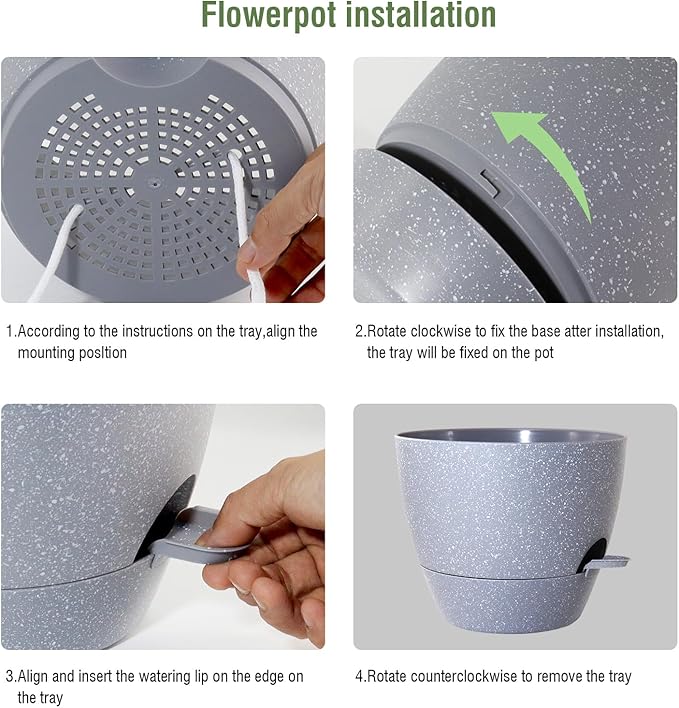 Flowerpot installation

1.According to the instructions on the tray,align the mounting posltion

2.Rotate clockwise to fix the base atter installation, the tray will be fixed on the pot

3.Align and insert the watering lip on the edge on the tray

4.Rotate counterclockwise to remove the tray