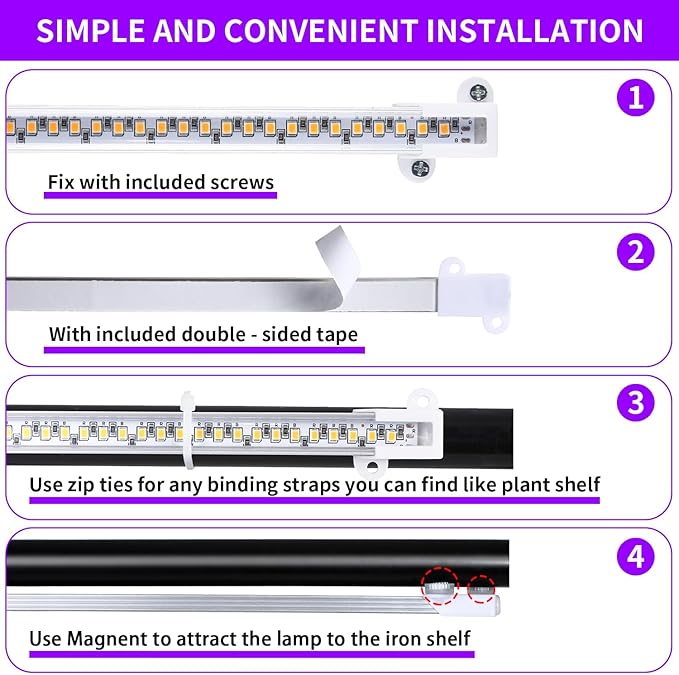 SIMPLE AND CONVENIENT INSTALLATION

1

Fix with included screws

2

With included double - sided tape

3

Use zip ties for any binding straps you can find like plant shelf

4

Use Magnent to attract the lamp to the iron shelf