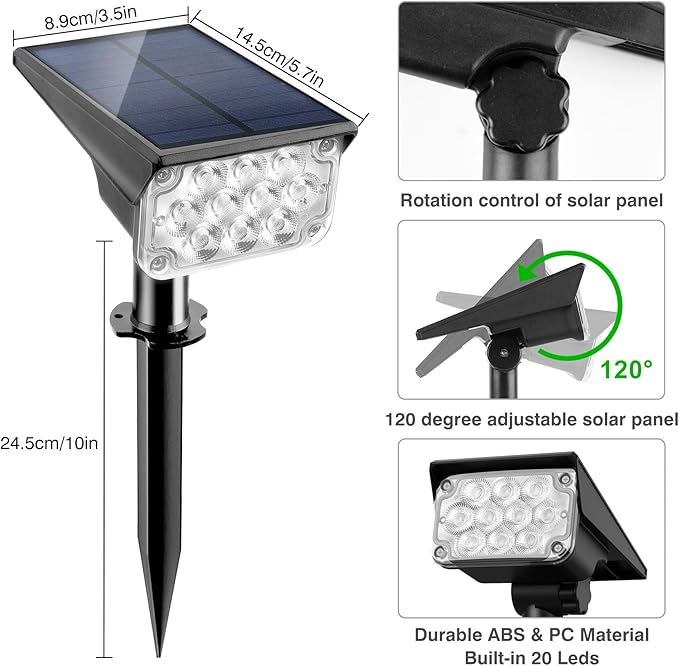 8.9cm/3.5in

14.5cm/5.7in

24.5cm/10in

Rotation control of solar panel

120°

120 degree adjustable solar panel

Durable ABS & PC Material
Built-in 20 Leds