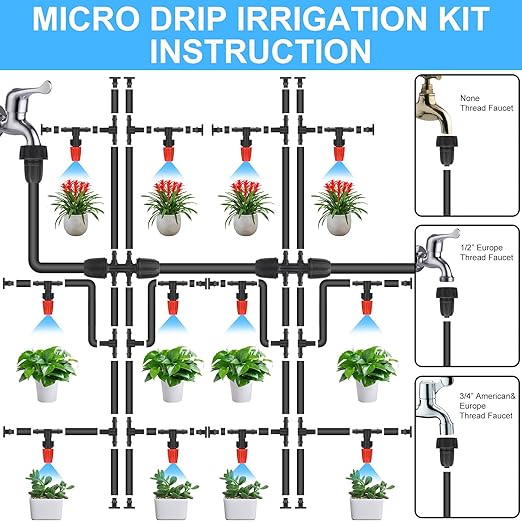 MICRO DRIP IRRIGATION KIT INSTRUCTION

None Thread Faucet

1/2" Europe Thread Faucet

3/4" American& Europe Thread Faucet