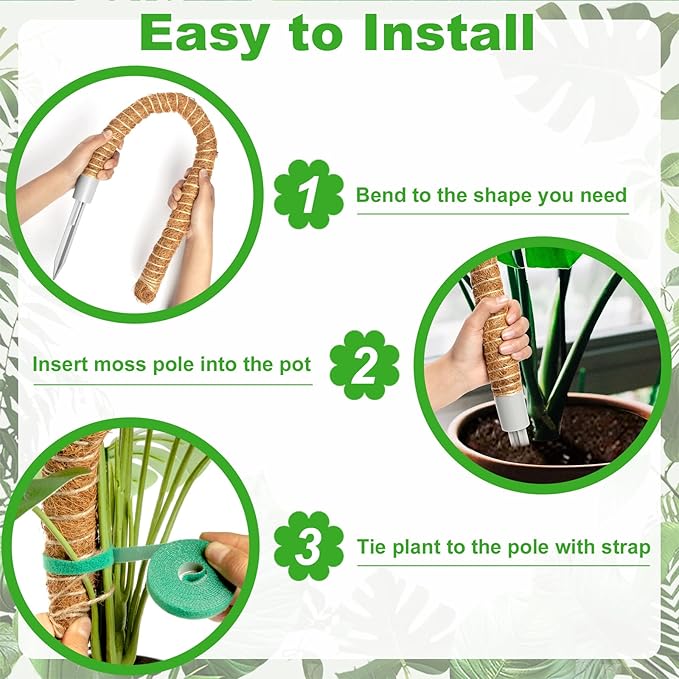 Easy to Install

1 Bend to the shape you need

Insert moss pole into the pot 2

3 Tie plant to the pole with strap