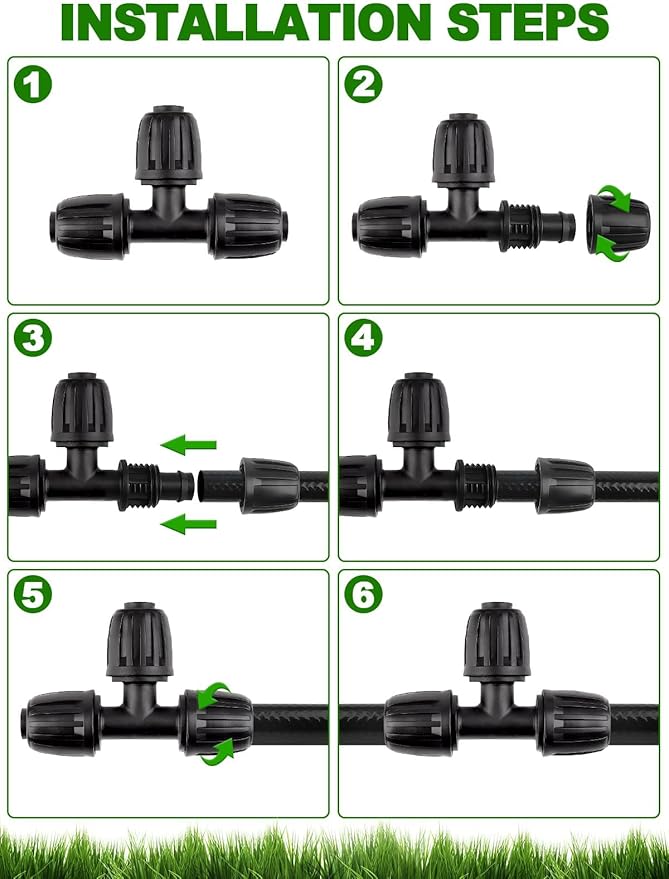 INSTALLATION STEPS

1

2

3

4

5

6