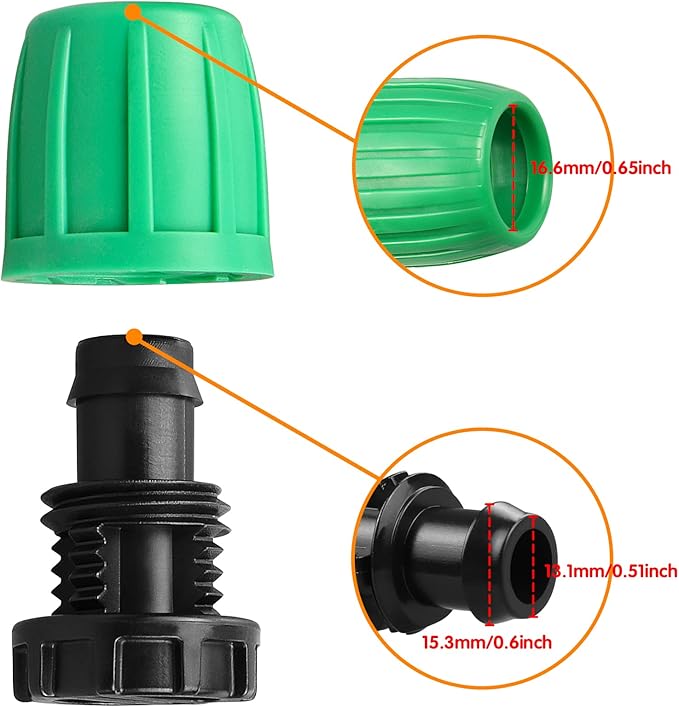 16.6mm/0.65inch

13.1mm/0.51inch

15.3mm/0.6inch