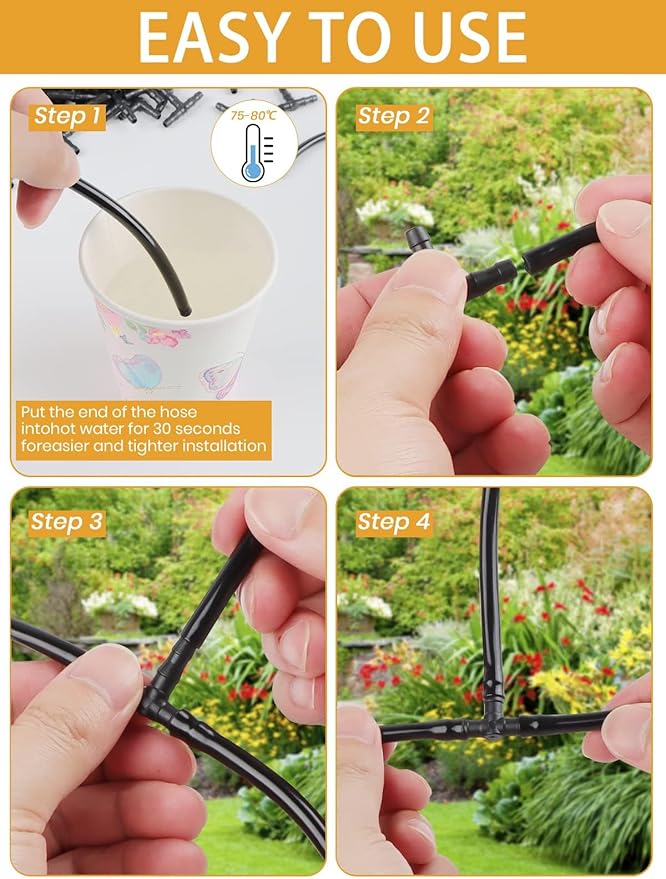 EASY TO USE

Step 1

75-80℃

Put the end of the hose intohot water for 30 seconds foreasier and tighter installation

Step 2

Step 3

Step 4