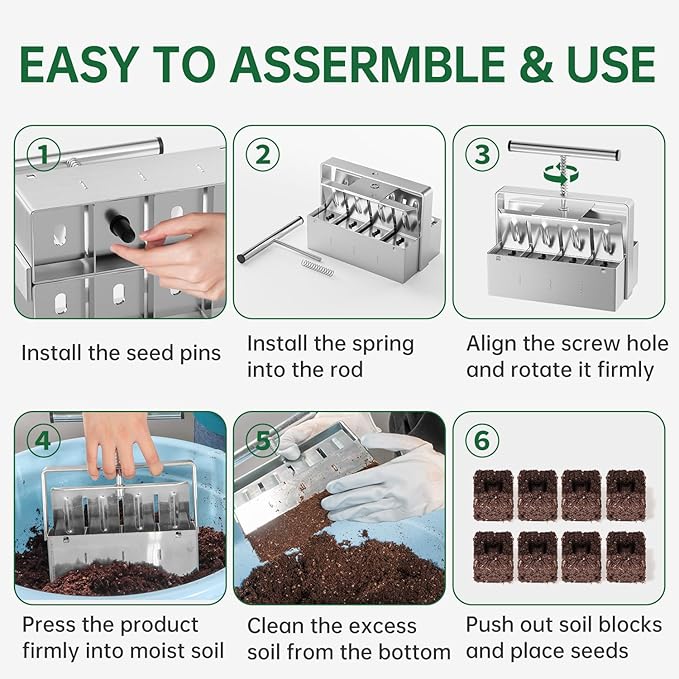 EASY TO ASSERMBLE & USE

1

Install the seed pins

2

Install the spring into the rod

3

Align the screw hole and rotate it firmly

4

Press the product firmly into moist soil

5

Clean the excess soil from the bottom

6

Push out soil blocks and place seeds