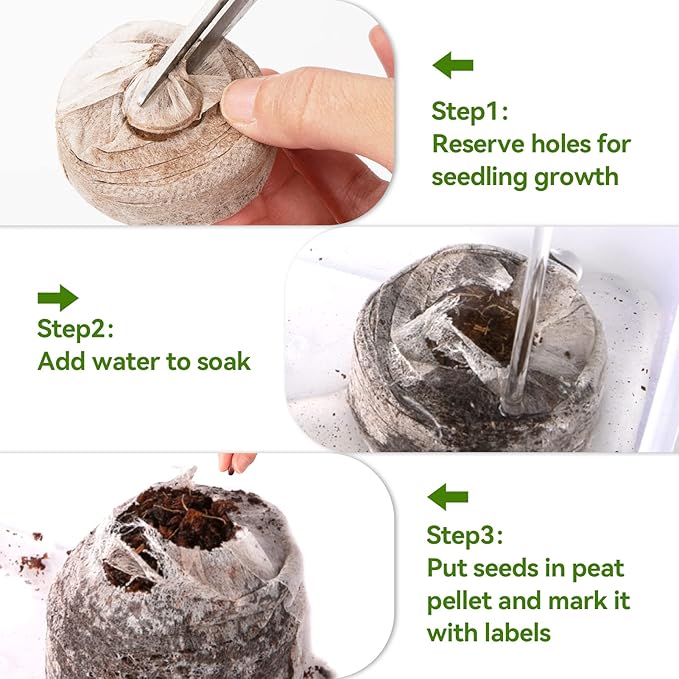 Step1:
Reserve holes for seedling growth

Step2:
Add water to soak

Step3:
Put seeds in peat pellet and mark it with labels