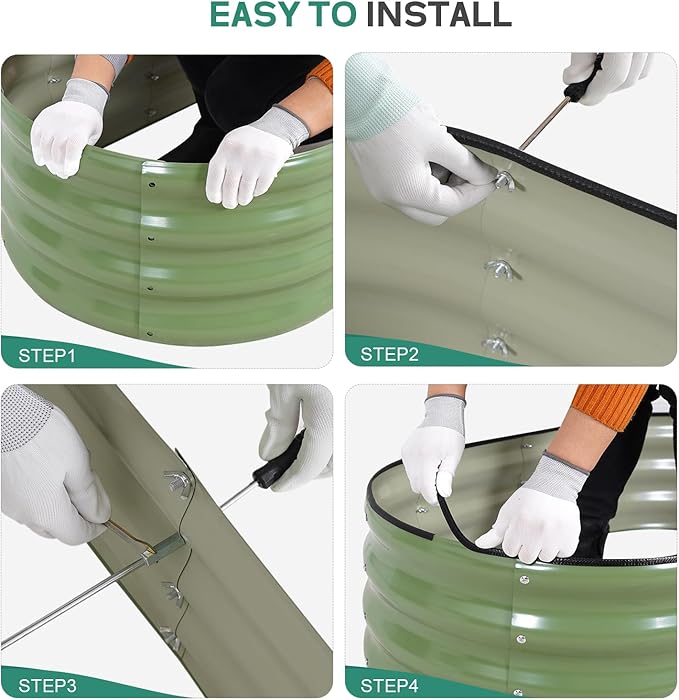 EASY TO INSTALL

STEP1

STEP2

STEP3

STEP4