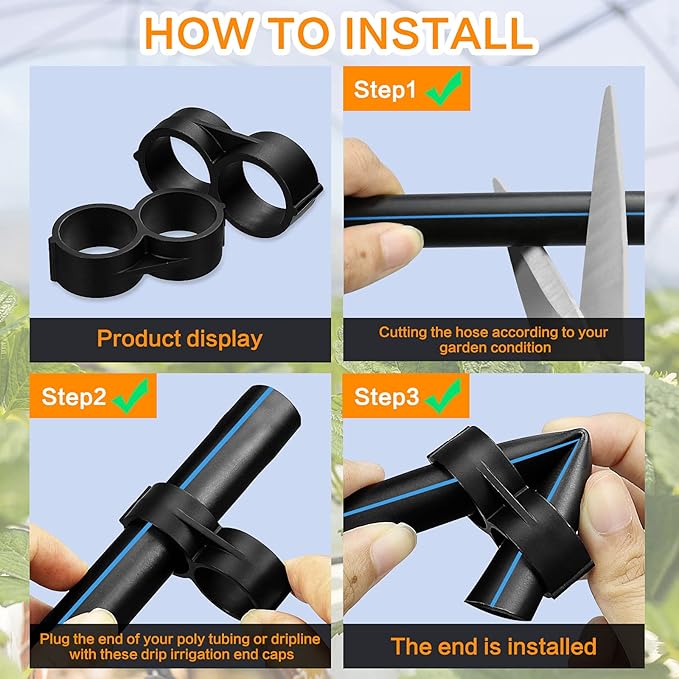 HOW TO INSTALL

Product display

Step1

Cutting the hose according to your garden condition

Step2

Plug the end of your poly tubing or dripline with these drip irrigation end caps

Step3

The end is installed