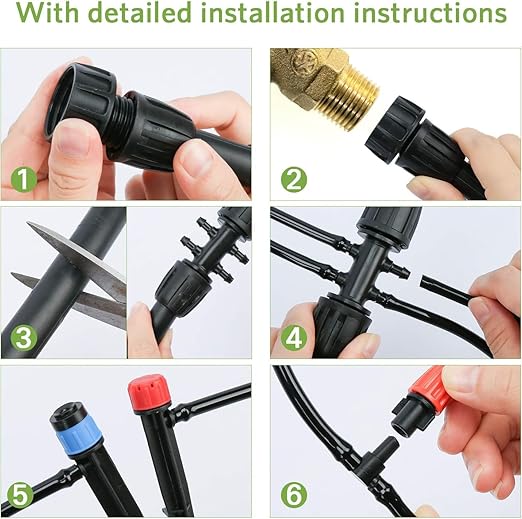 With detailed installation instructions

1

2

3

4

5

6