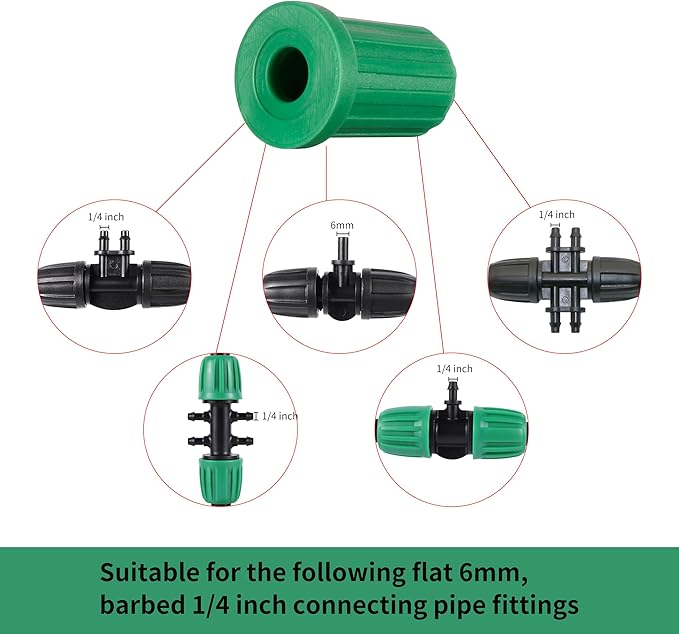 1/4 inch

6mm

1/4 inch

1/4 inch

1/4 inch

Suitable for the following flat 6mm, barbed 1/4 inch connecting pipe fittings