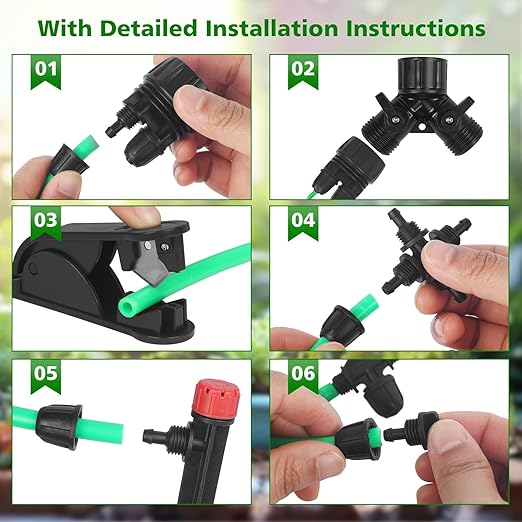 With Detailed Installation Instructions

01

02

03

04

05

06