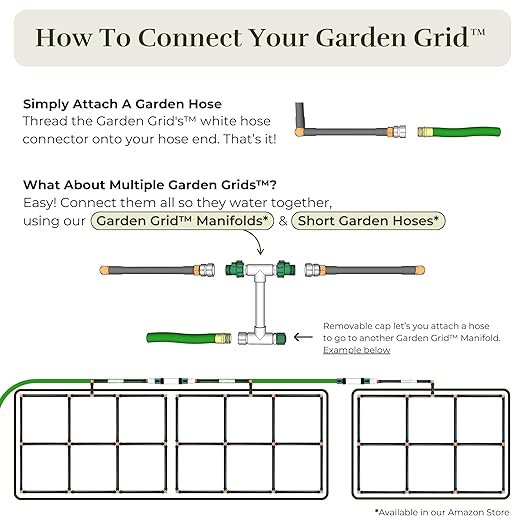 How To Connect Your Garden Grid™

Simply Attach A Garden Hose
Thread the Garden Grid's™ white hose connector onto your hose end. That's it!

What About Multiple Garden Grids™?
Easy! Connect them all so they water together, using our Garden Grid™ Manifolds* & Short Garden Hoses*

Removable cap let's you attach a hose to go to another Garden Grid™ Manifold. Example below

*Available in our Amazon Store