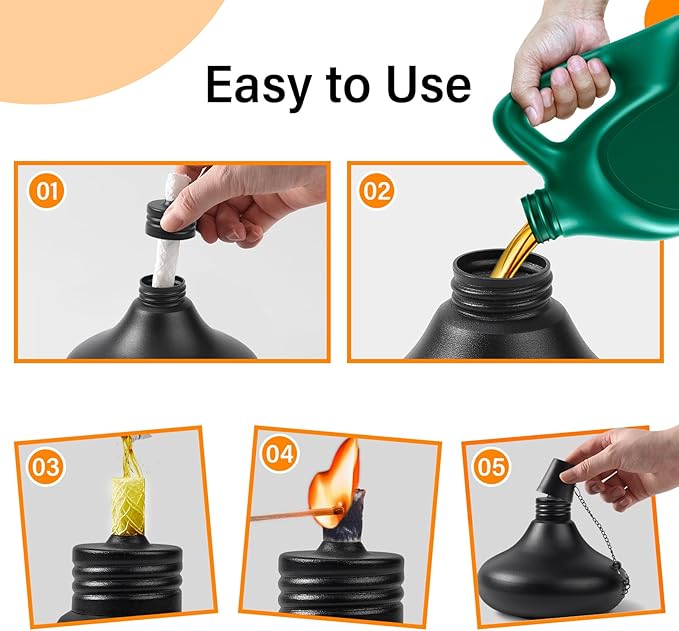 Easy to Use

01

02

03

04

05