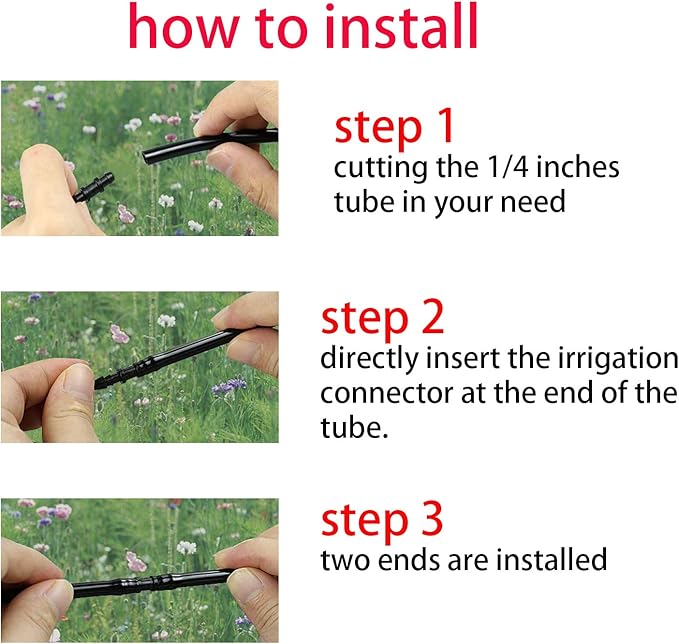 how to install

step 1
cutting the 1/4 inches tube in your need

step 2
directly insert the irrigation connector at the end of the tube.

step 3
two ends are installed