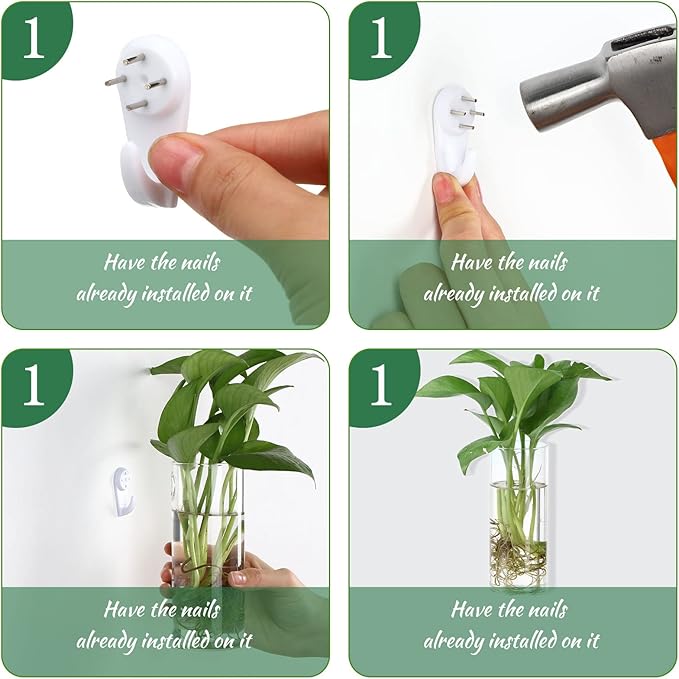 1

Have the nails already installed on it

1

Have the nails already installed on it

1

Have the nails already installed on it

1

Have the nails already installed on it