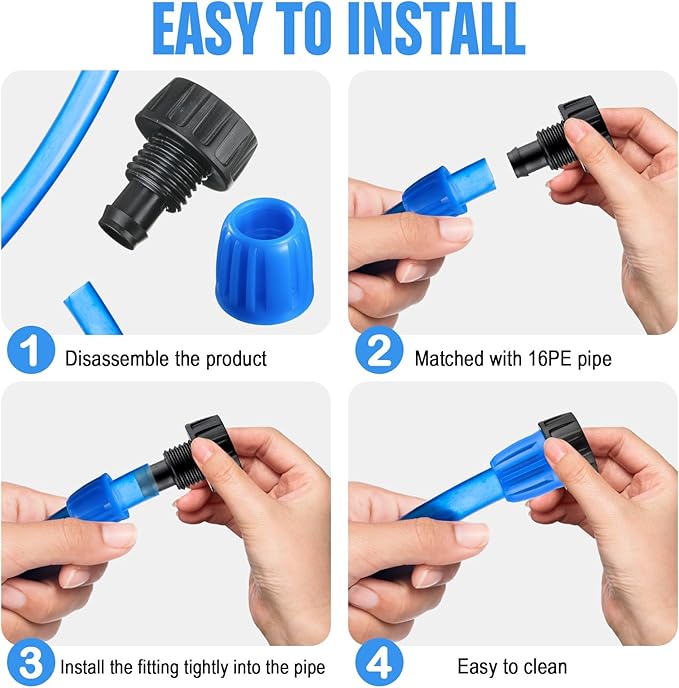 EASY TO INSTALL

1 Disassemble the product

2 Matched with 16PE pipe

3 Install the fitting tightly into the pipe

4 Easy to clean