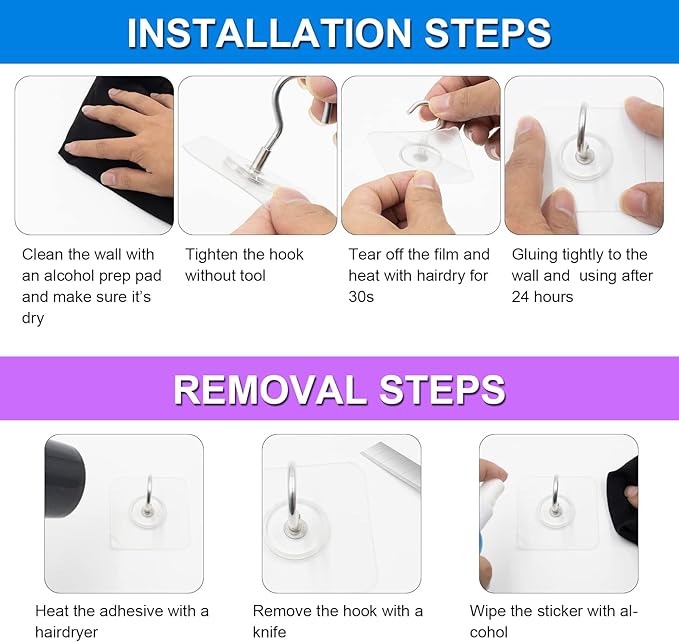 INSTALLATION STEPS

Clean the wall with an alcohol prep pad and make sure it's dry

Tighten the hook without tool

Tear off the film and heat with hairdry for 30s

Gluing tightly to the wall and using after 24 hours

REMOVAL STEPS

Heat the adhesive with a hairdryer

Remove the hook with a knife

Wipe the sticker with alcohol