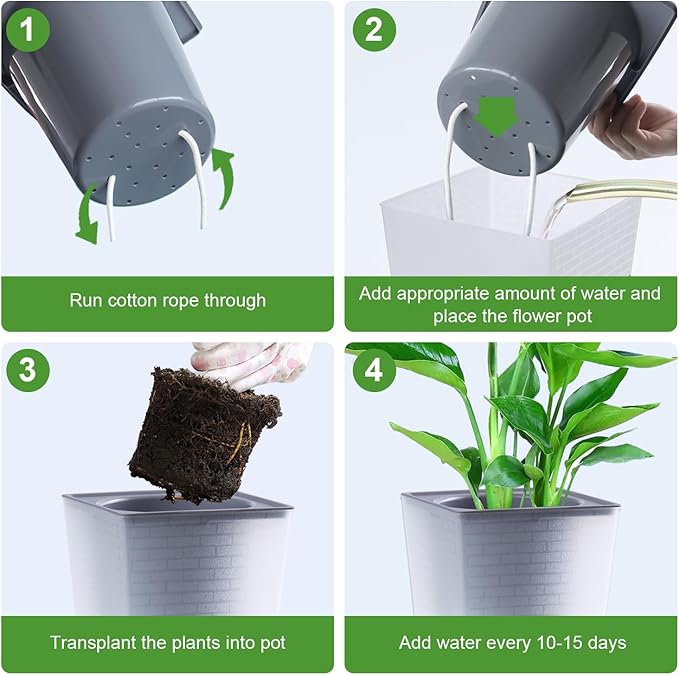 1

Run cotton rope through

2

Add appropriate amount of water and place the flower pot

3

Transplant the plants into pot

4

Add water every 10-15 days