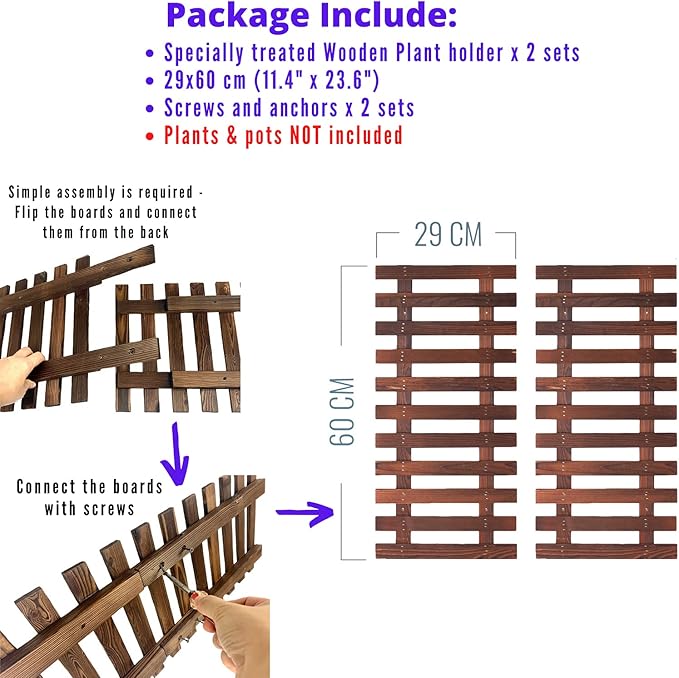 Package Include:

• Specially treated Wooden Plant holder x 2 sets
• 29x60 cm (11.4" x 23.6")
• Screws and anchors x 2 sets
• Plants & pots NOT included

Simple assembly is required - Flip the boards and connect them from the back

Connect the boards with screws

29 CM

60 CM