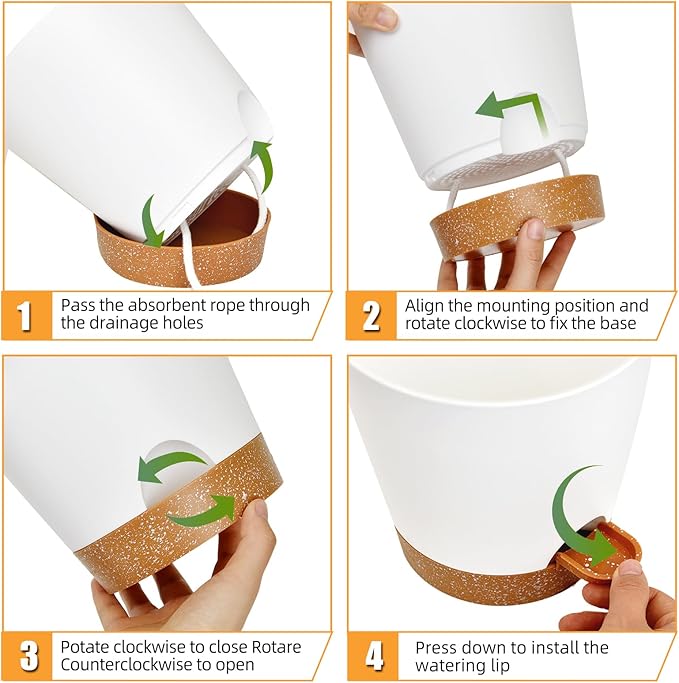 1 Pass the absorbent rope through the drainage holes

2 Align the mounting position and rotate clockwise to fix the base

3 Potate clockwise to close Rotare Counterclockwise to open

4 Press down to install the watering lip