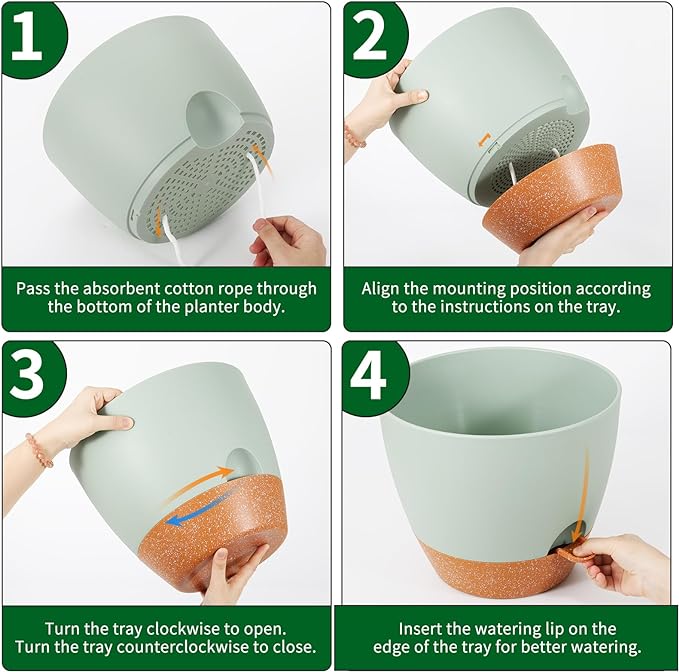 1

Pass the absorbent cotton rope through the bottom of the planter body.

2

Align the mounting position according to the instructions on the tray.

3

Turn the tray clockwise to open. Turn the tray counterclockwise to close.

4

Insert the watering lip on the edge of the tray for better watering.