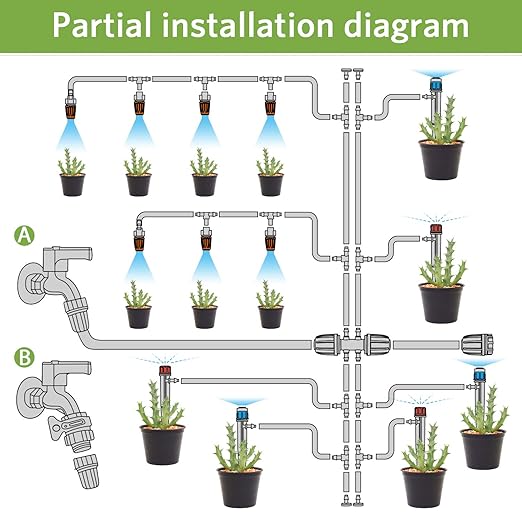 Partial installation diagram

A

B