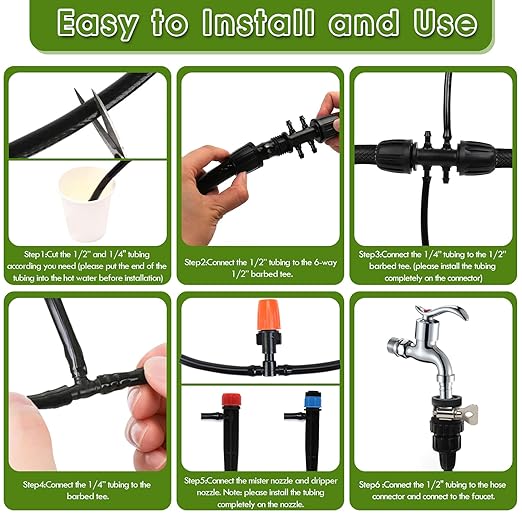 Easy to Install and Use

Step1:Cut the 1/2" and 1/4" tubing according you need (please put the end of the tubing into the hot water before installation)

Step2:Connect the 1/2" tubing to the 6-way 1/2" barbed tee.

Step3:Connect the 1/4" tubing to the 1/2" barbed tee. (please install the tubing completely on the connector)

Step4:Connect the 1/4" tubing to the barbed tee.

Step5:Connect the mister nozzle and dripper nozzle. Note: please install the tubing completely on the nozzle.

Step6 :Connect the 1/2" tubing to the hose connector and connect to the faucet.