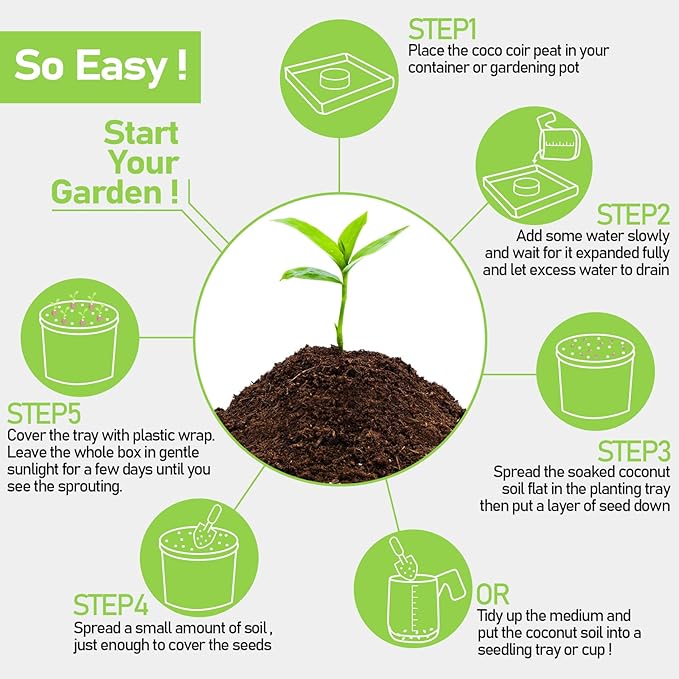 So Easy !

Start Your Garden !

STEP1
Place the coco coir peat in your container or gardening pot

STEP2
Add some water slowly and wait for it expanded fully and let excess water to drain

STEP3
Spread the soaked coconut soil flat in the planting tray then put a layer of seed down

OR
Tidy up the medium and put the coconut soil into a seedling tray or cup !

STEP4
Spread a small amount of soil , just enough to cover the seeds

STEP5
Cover the tray with plastic wrap. Leave the whole box in gentle sunlight for a few days until you see the sprouting.