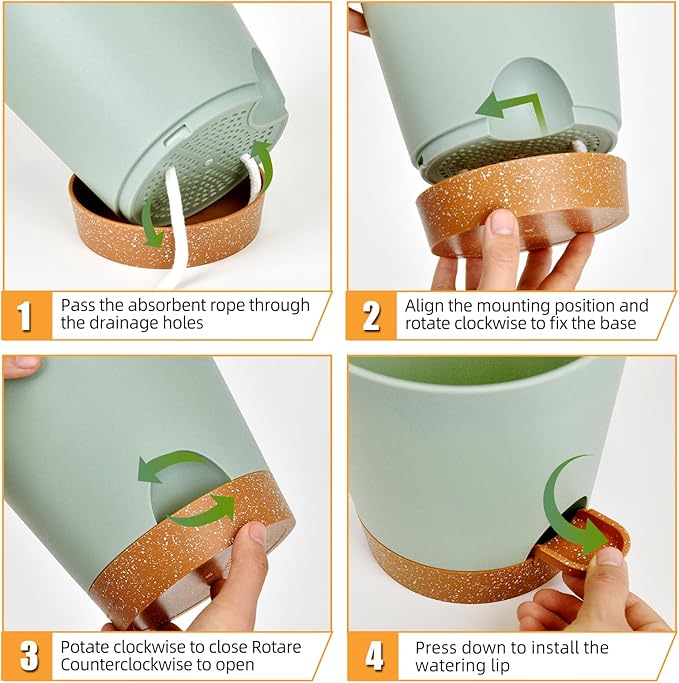 1 Pass the absorbent rope through the drainage holes

2 Align the mounting position and rotate clockwise to fix the base

3 Potate clockwise to close Rotare Counterclockwise to open

4 Press down to install the watering lip