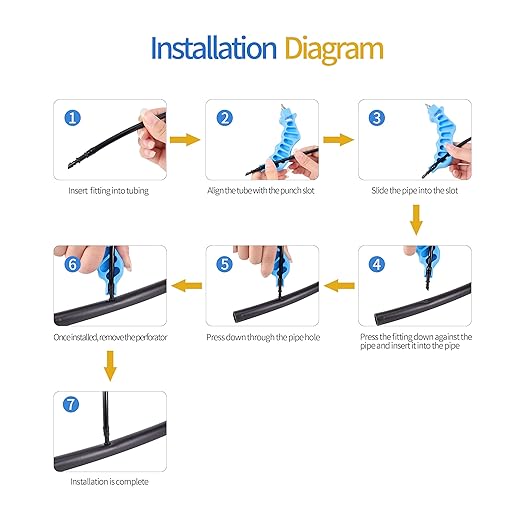 Installation Diagram

1
Insert fitting into tubing

2
Align the tube with the punch slot

3
Slide the pipe into the slot

4
Press the fitting down against the pipe and insert it into the pipe

5
Press down through the pipe hole

6
Once installed, remove the perforator

7
Installation is complete