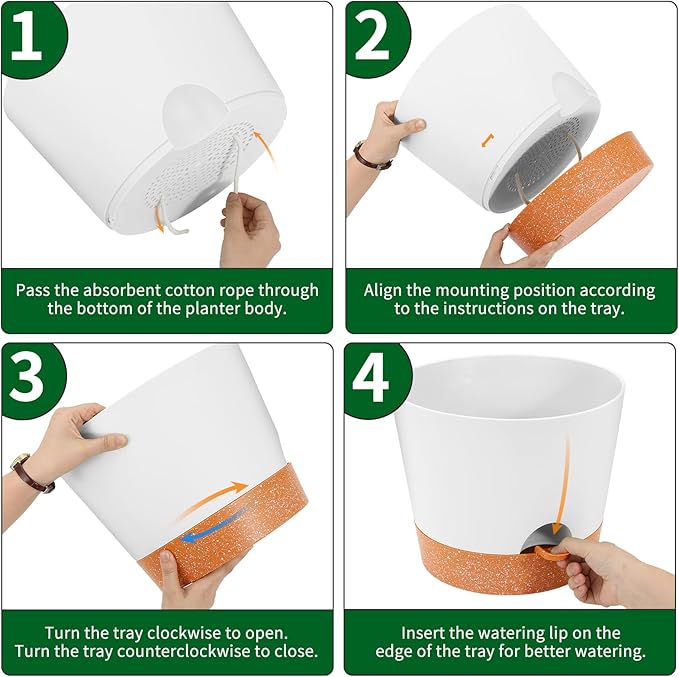 1

Pass the absorbent cotton rope through the bottom of the planter body.

2

Align the mounting position according to the instructions on the tray.

3

Turn the tray clockwise to open.
Turn the tray counterclockwise to close.

4

Insert the watering lip on the edge of the tray for better watering.