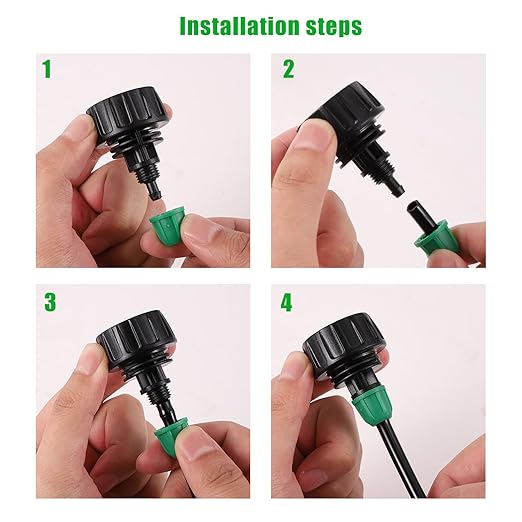 Installation steps

1

2

3

4