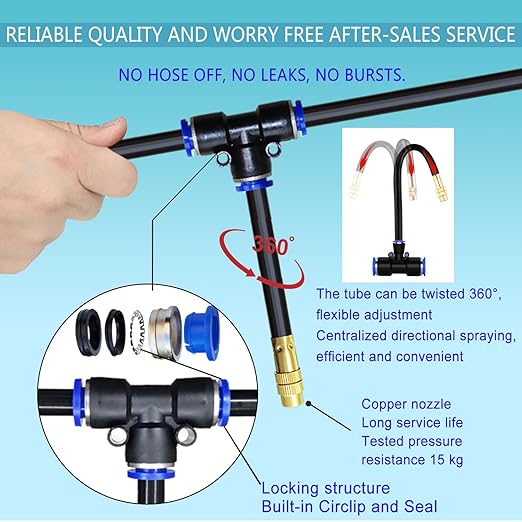 RELIABLE QUALITY AND WORRY FREE AFTER-SALES SERVICE

NO HOSE OFF, NO LEAKS, NO BURSTS.

360°

The tube can be twisted 360°, flexible adjustment
Centralized directional spraying, efficient and convenient

Copper nozzle
Long service life
Tested pressure resistance 15 kg

Locking structure
Built-in Circlip and Seal